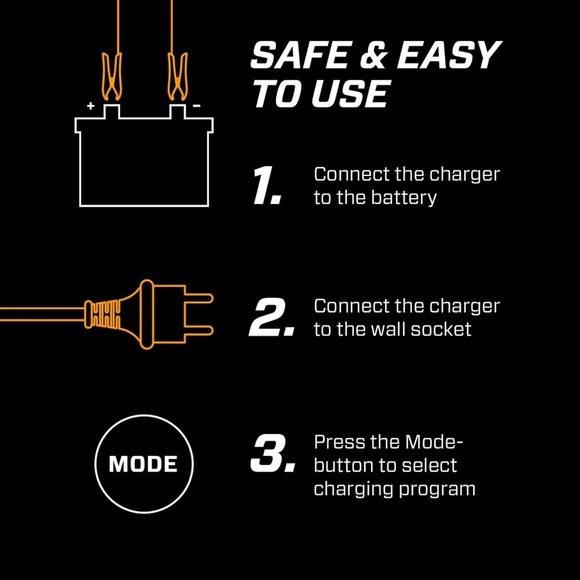 SAFE & EASY TO USE

+ -

1. Connect the charger to the battery

2. Connect the charger to the wall socket

MODE

3. Press the Mode-button to select charging program